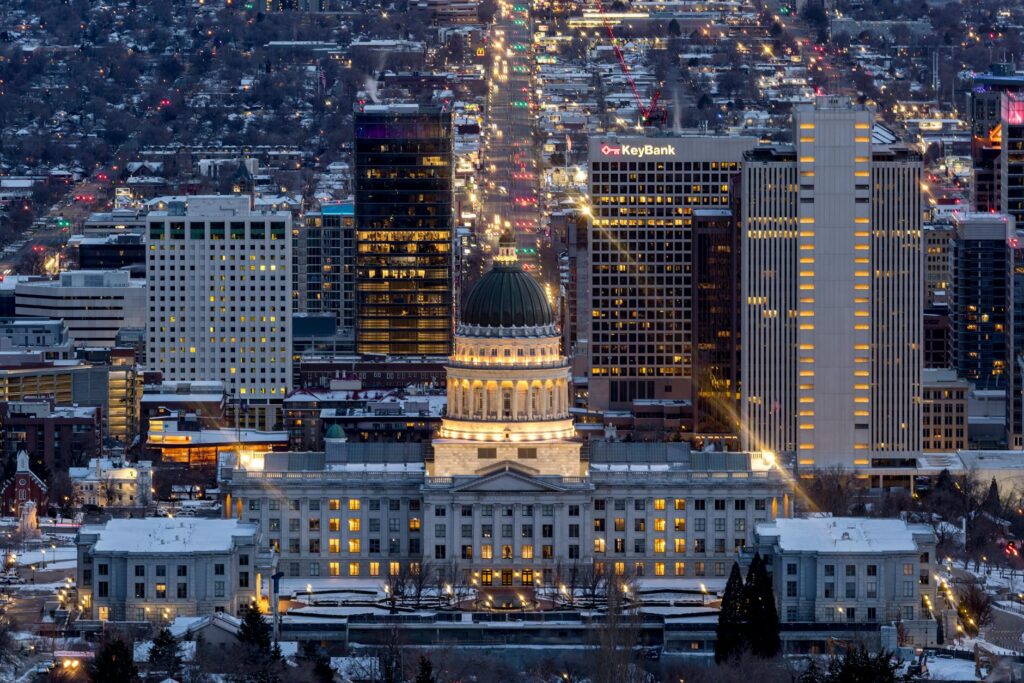 KeyBank